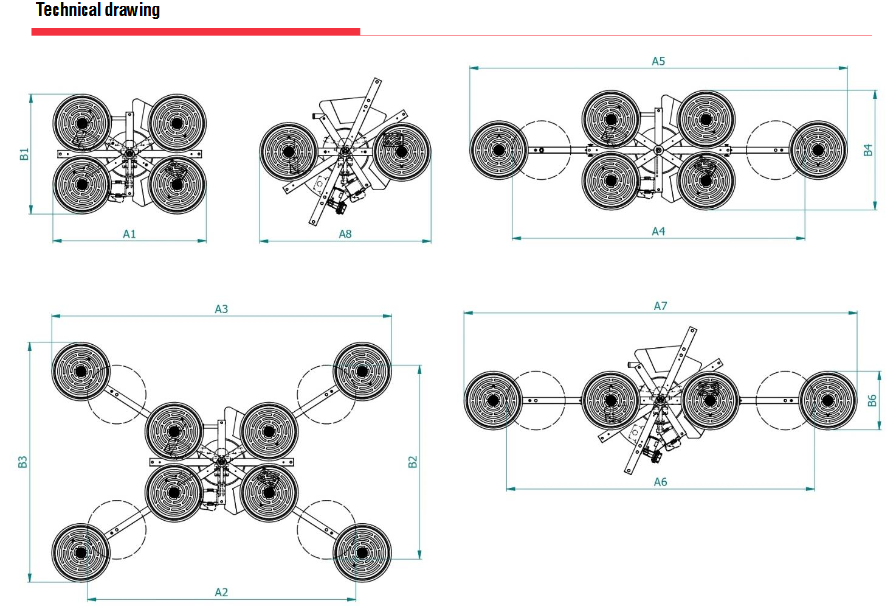 Technical drawing

B1
A1
A8
A5
B4
A4
A3
B3
B2
A2
A7
B6
A6